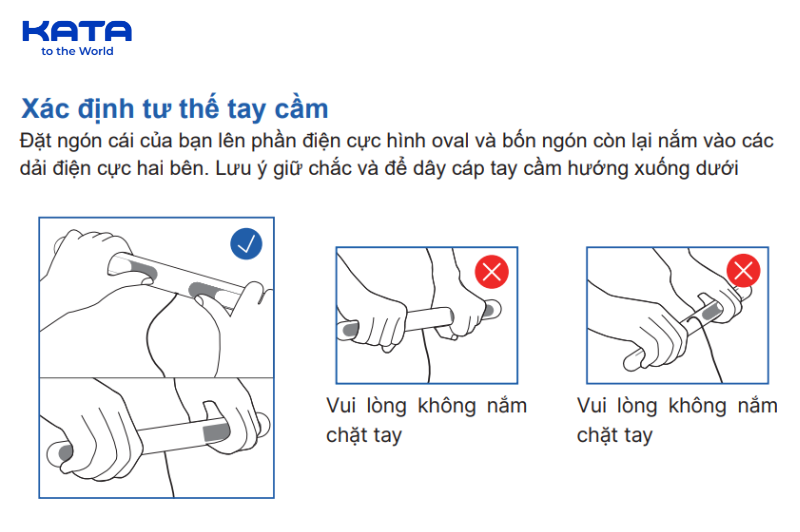 KATA
to the World

Xác định tư thế tay cầm

Đặt ngón cái của bạn lên phần điện cực hình oval và bốn ngón còn lại nắm vào các dải điện cực hai bên. Lưu ý giữ chắc và để dây cáp tay cầm hướng xuống dưới

Vui lòng không nắm chặt tay

Vui lòng không nắm chặt tay